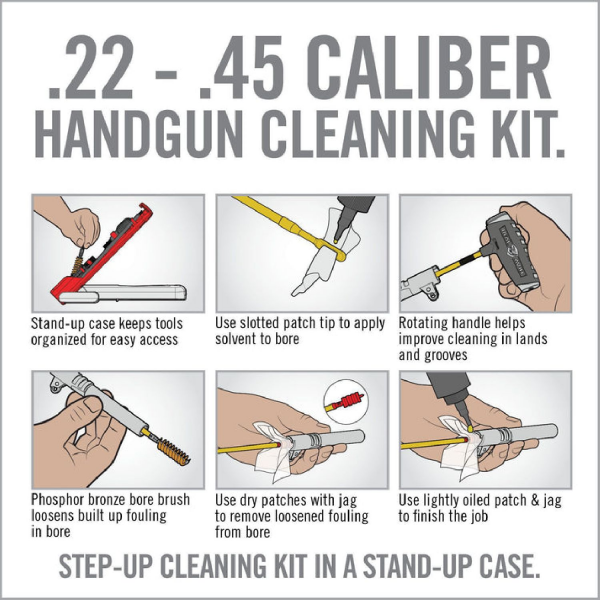 .22 - .45 CALIBER
HANDGUN CLEANING KIT.

Stand-up case keeps tools organized for easy access

Use slotted patch tip to apply solvent to bore

Rotating handle helps improve cleaning in lands and grooves

Phosphor bronze bore brush loosens built up fouling in bore

Use dry patches with jag to remove loosened fouling from bore

Use lightly oiled patch & jag to finish the job

STEP-UP CLEANING KIT IN A STAND-UP CASE.