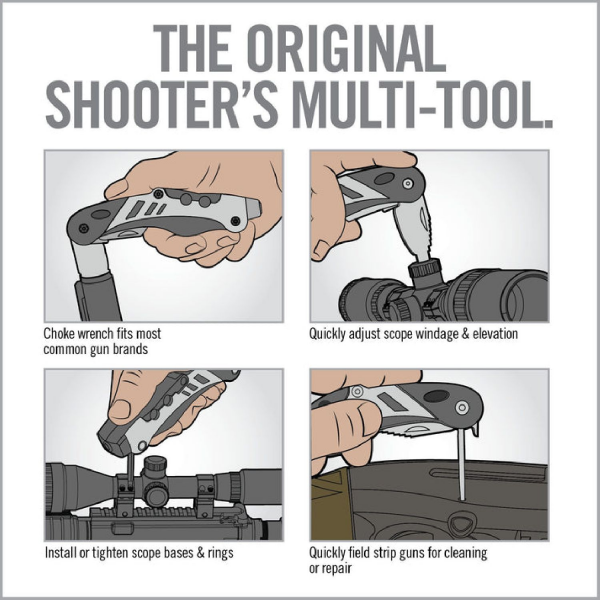 THE ORIGINAL SHOOTER'S MULTI-TOOL.

Choke wrench fits most common gun brands

Quickly adjust scope windage & elevation

Install or tighten scope bases & rings

Quickly field strip guns for cleaning or repair