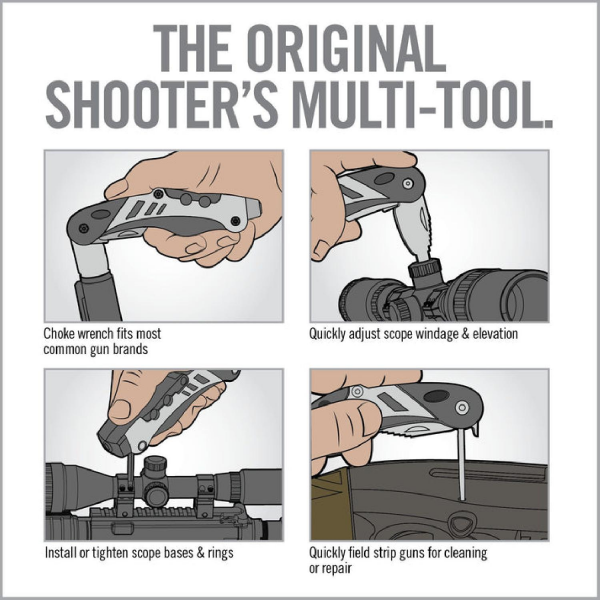 THE ORIGINAL SHOOTER'S MULTI-TOOL.

Choke wrench fits most common gun brands

Quickly adjust scope windage & elevation

Install or tighten scope bases & rings

Quickly field strip guns for cleaning or repair