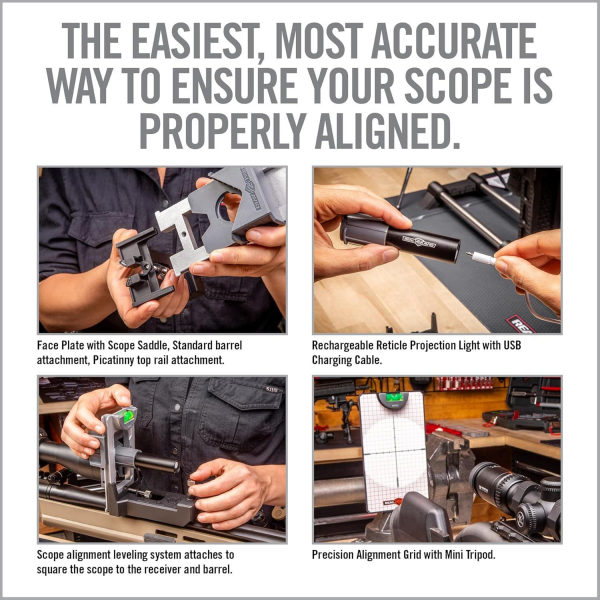 THE EASIEST, MOST ACCURATE WAY TO ENSURE YOUR SCOPE IS PROPERLY ALIGNED.

Face Plate with Scope Saddle, Standard barrel attachment, Picatinny top rail attachment.

Rechargeable Reticle Projection Light with USB Charging Cable.

Scope alignment leveling system attaches to square the scope to the receiver and barrel.

Precision Alignment Grid with Mini Tripod.