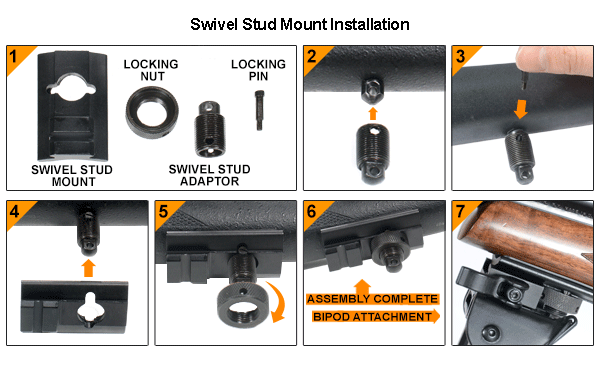 Swivel Stud Mount Installation

1

LOCKING NUT

LOCKING PIN

SWIVEL STUD MOUNT

SWIVEL STUD ADAPTOR

2

3

4

5

6

ASSEMBLY COMPLETE

BIPOD ATTACHMENT

7