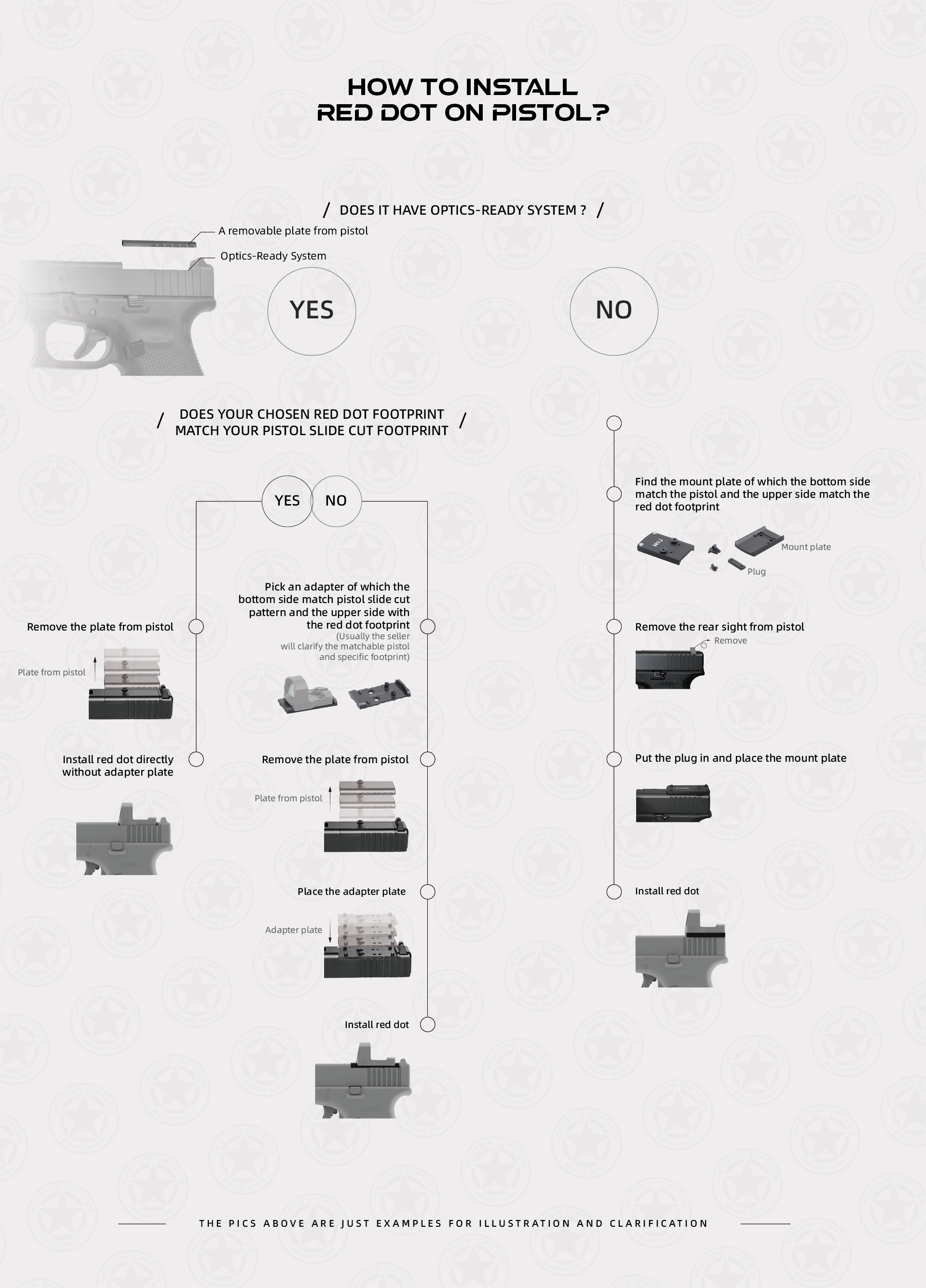 HOW TO INSTALL
RED DOT ON PISTOL?

/ DOES IT HAVE OPTICS-READY SYSTEM ? /

A removable plate from pistol

Optics-Ready System

YES

NO

/ DOES YOUR CHOSEN RED DOT FOOTPRINT MATCH YOUR PISTOL SLIDE CUT FOOTPRINT /

YES

NO

Remove the plate from pistol

Plate from pistol

Install red dot directly without adapter plate

Pick an adapter of which the bottom side match pistol slide cut pattern and the upper side with the red dot footprint
(Usually the seller will clarify the matchable pistol and specific footprint)

Remove the plate from pistol

Plate from pistol

Place the adapter plate

Adapter plate

Install red dot

Find the mount plate of which the bottom side match the pistol and the upper side match the red dot footprint

Mount plate

Plug

Remove the rear sight from pistol

Remove

Put the plug in and place the mount plate

Install red dot

THE PICS ABOVE ARE JUST EXAMPLES FOR ILLUSTRATION AND CLARIFICATION