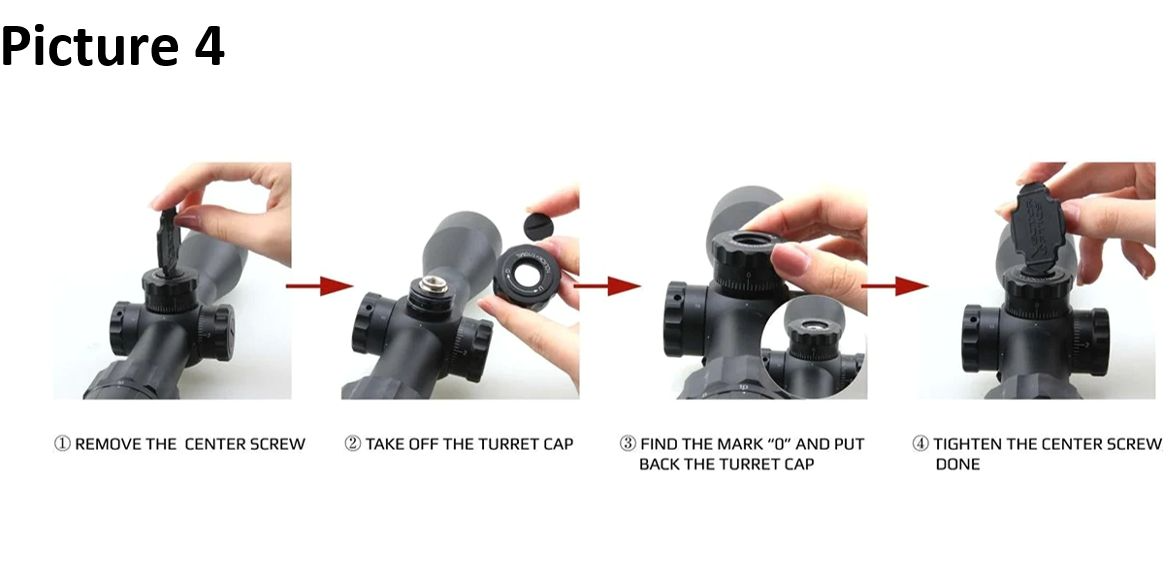 Picture 4

① REMOVE THE CENTER SCREW

② TAKE OFF THE TURRET CAP

③ FIND THE MARK "0" AND PUT BACK THE TURRET CAP

④ TIGHTEN THE CENTER SCREW DONE